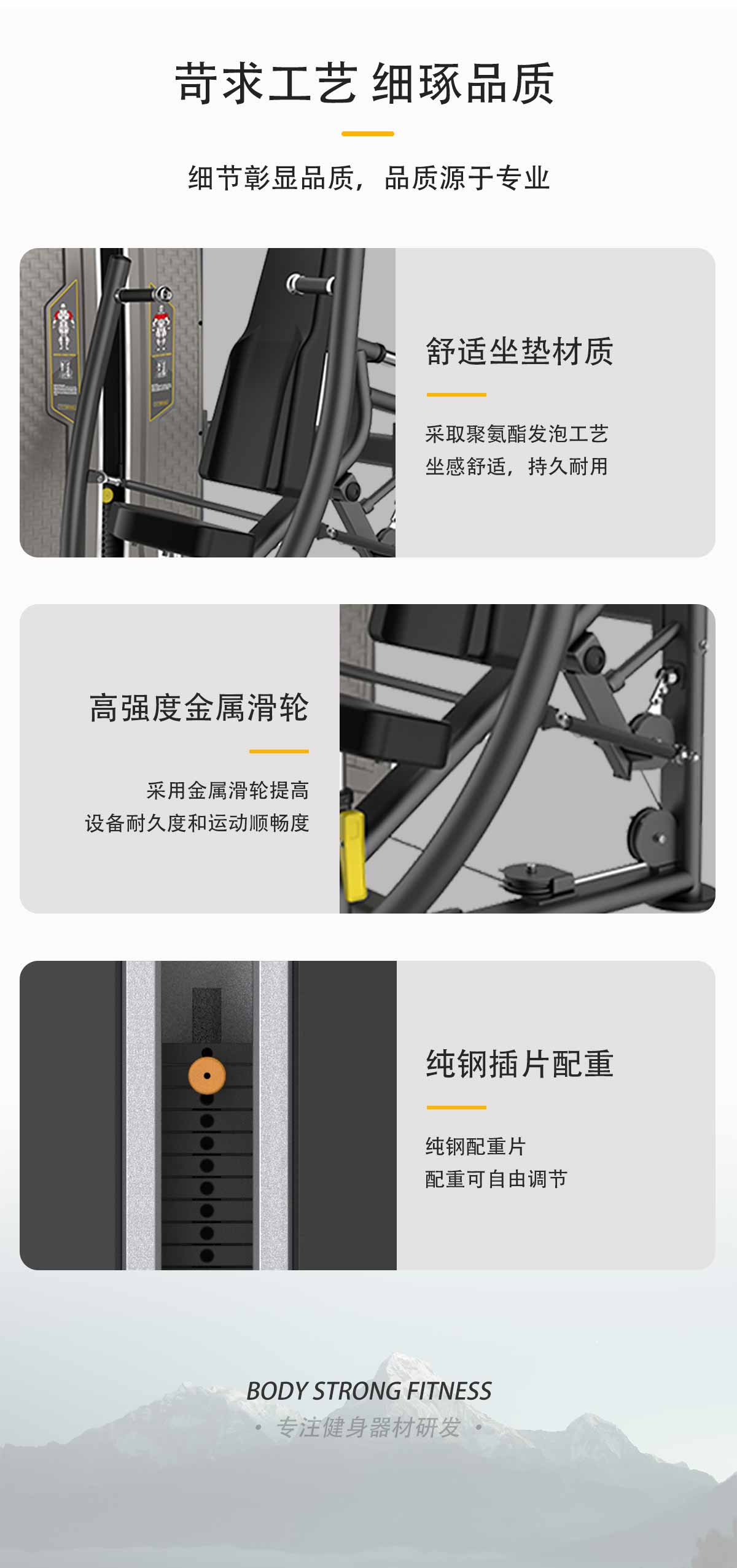 苛求工艺 细琢品质

细节彰显品质，品质源于专业

舒适坐垫材质

采取聚氨酯发泡工艺
坐感舒适，持久耐用

高强度金属滑轮

采用金属滑轮提高
设备耐久度和运动顺畅度

纯钢插片配重

纯钢配重片
配重可自由调节

BODY STRONG FITNESS
· 专注健身器材研发 ·