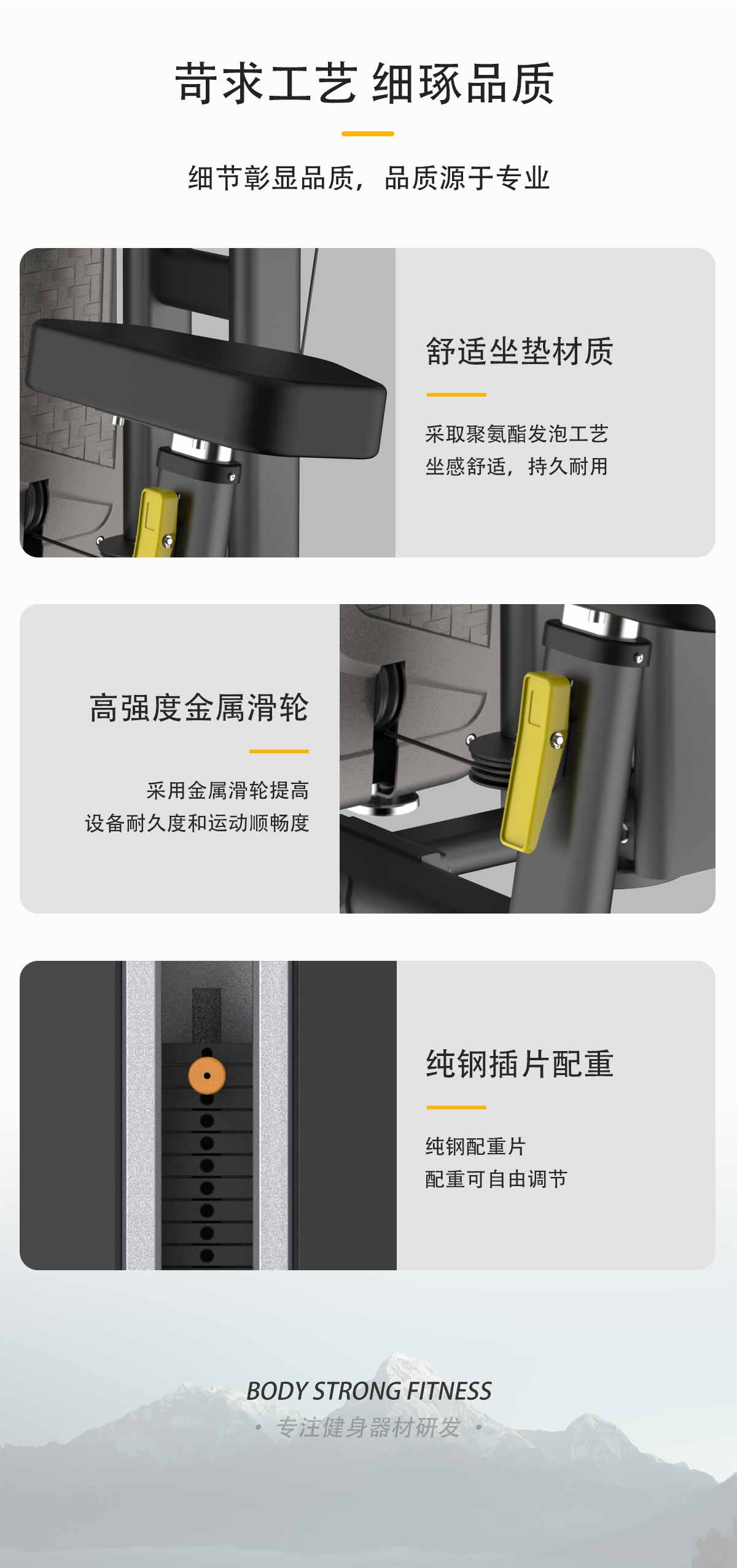 苛求工艺 细琢品质

细节彰显品质，品质源于专业

舒适坐垫材质

采取聚氨酯发泡工艺
坐感舒适，持久耐用

高强度金属滑轮

采用金属滑轮提高
设备耐久度和运动顺畅度

纯钢插片配重

纯钢配重片
配重可自由调节

BODY STRONG FITNESS

• 专注健身器材研发 •