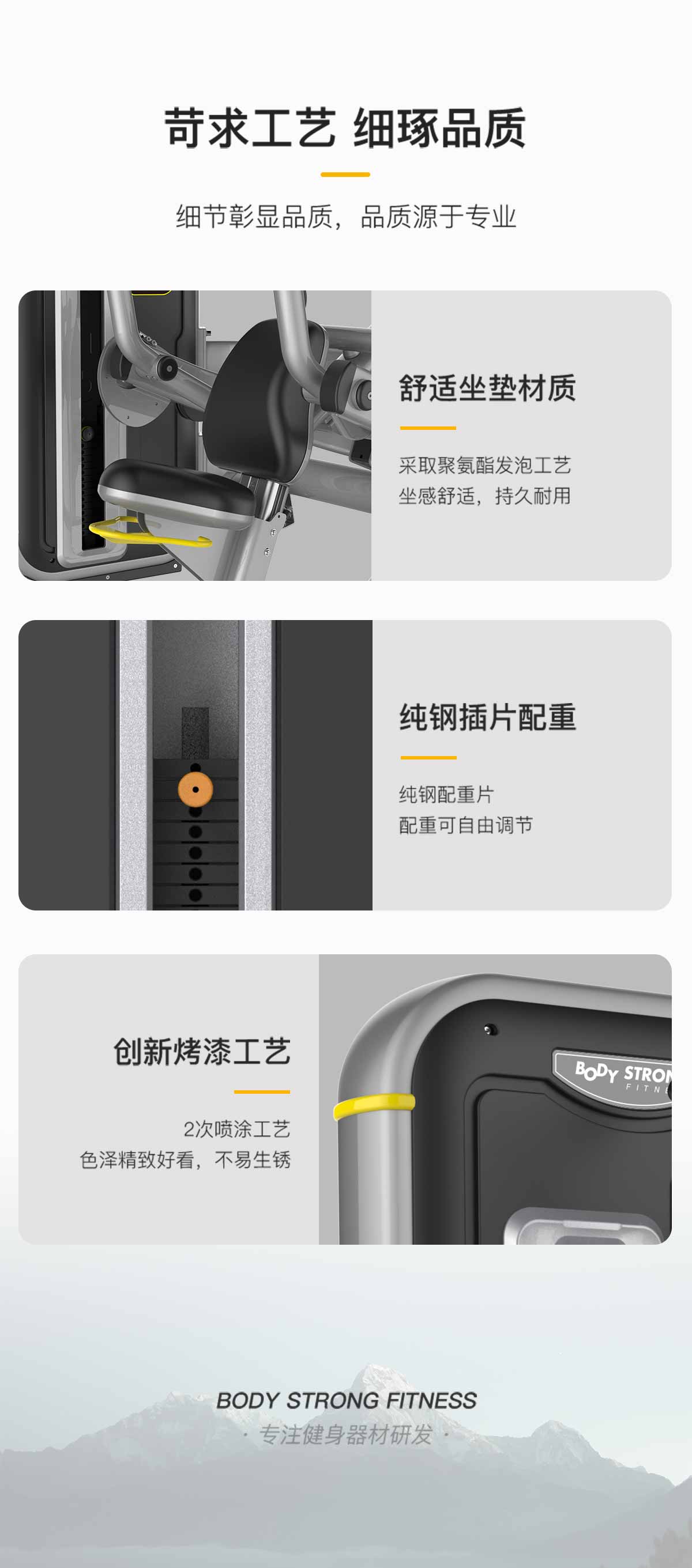 苛求工艺 细琢品质

细节彰显品质，品质源于专业

舒适坐垫材质

采取聚氨酯发泡工艺
坐感舒适，持久耐用

纯钢插片配重

纯钢配重片
配重可自由调节

创新烤漆工艺

2次喷涂工艺
色泽精致好看，不易生锈

BODY STRON
FITN

BODY STRONG FITNESS
· 专注健身器材研发 ·