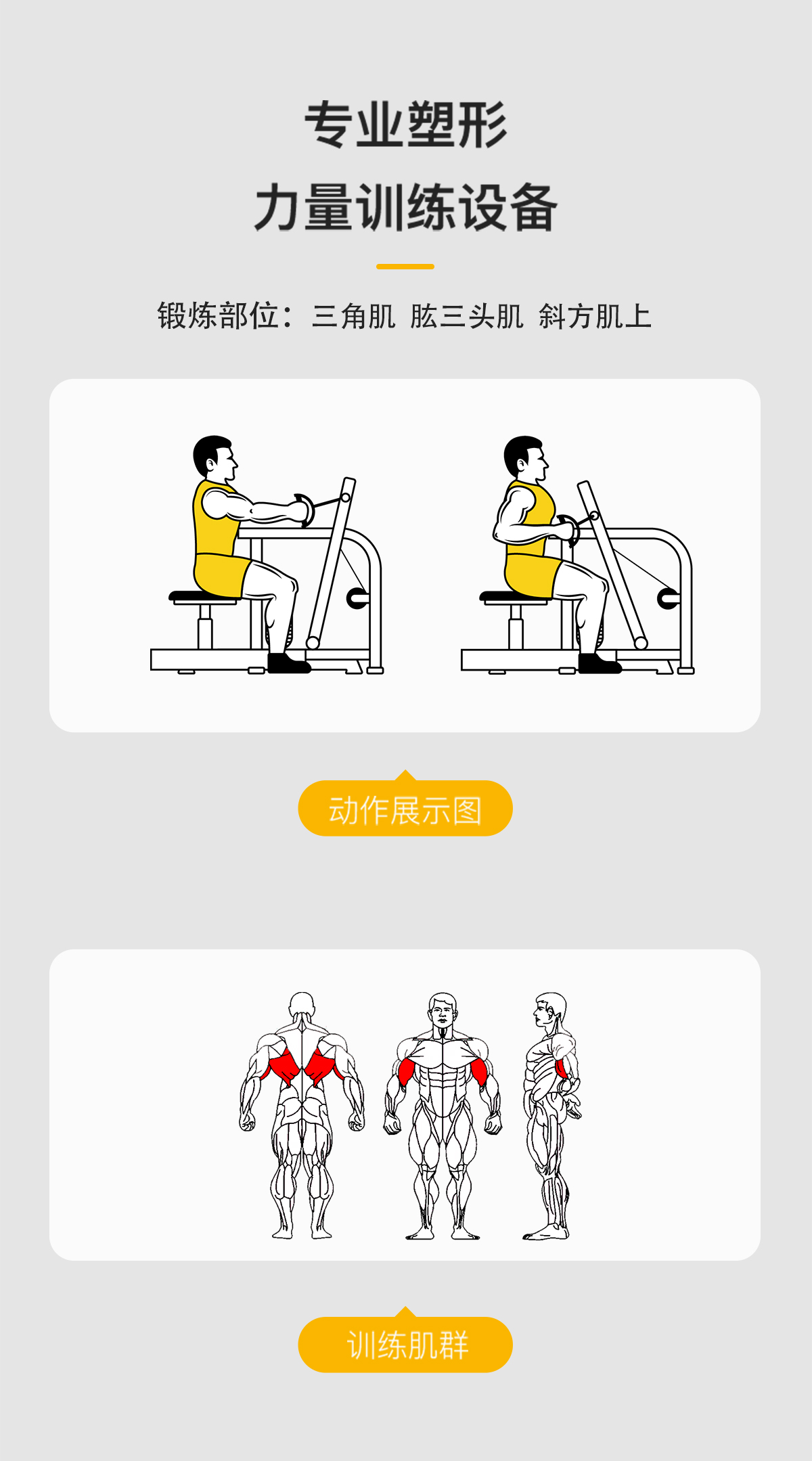 专业塑形
力量训练设备

锻炼部位：三角肌 肱三头肌 斜方肌上

动作展示图

训练肌群